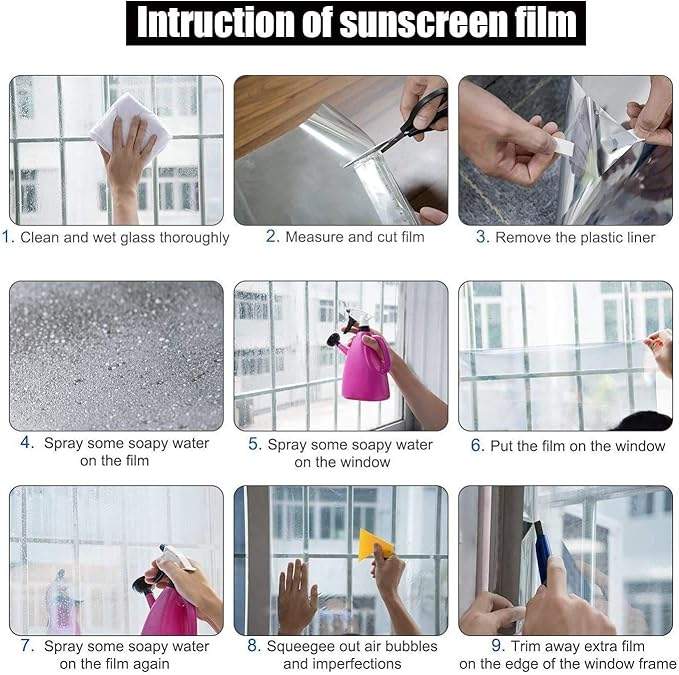 Intruction of sunscreen film

1. Clean and wet glass thoroughly

2. Measure and cut film

3. Remove the plastic liner

4. Spray some soapy water on the film

5. Spray some soapy water on the window

6. Put the film on the window

7. Spray some soapy water on the film again

8. Squeegee out air bubbles and imperfections

9. Trim away extra film on the edge of the window frame