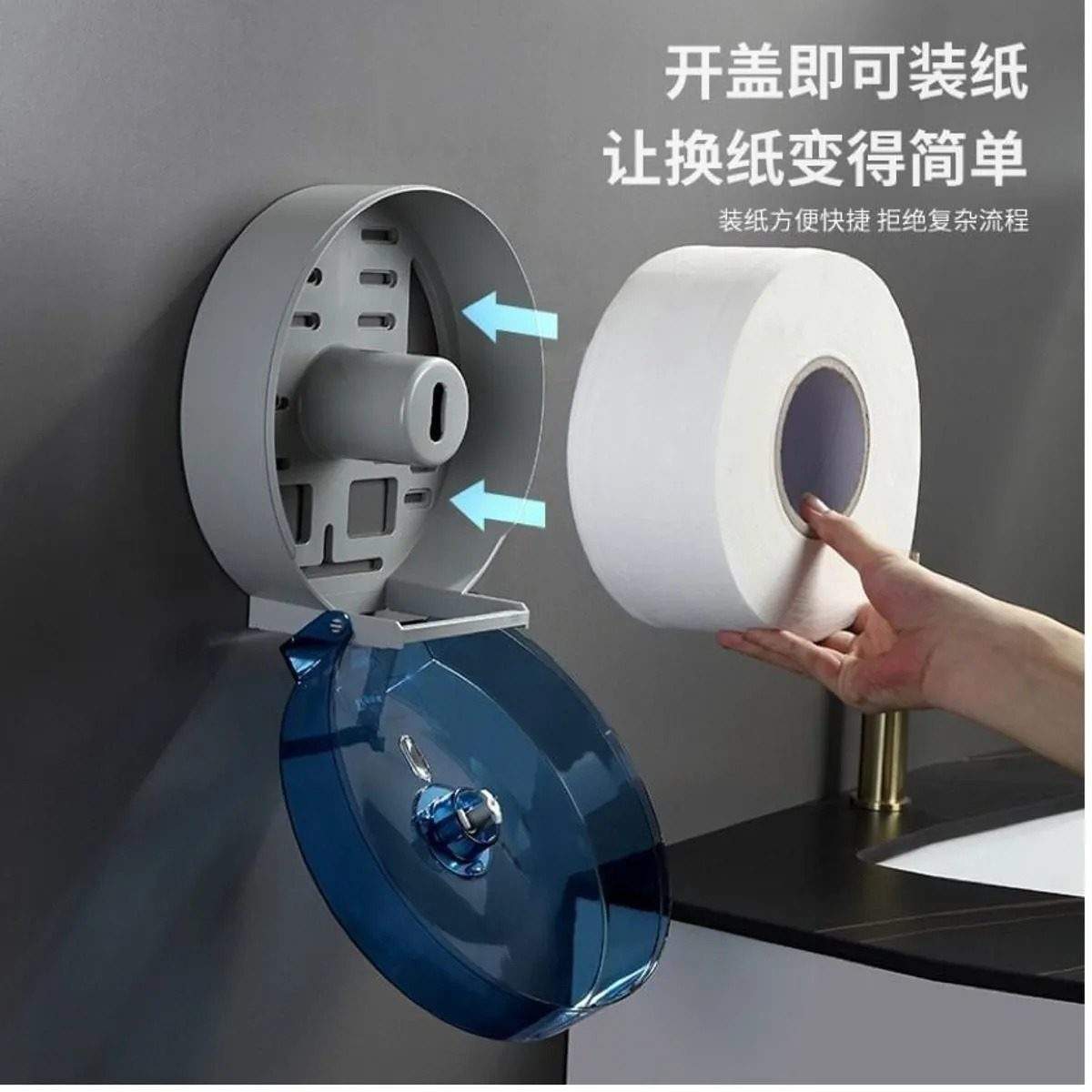 开盖即可装纸
让换纸变得简单

装纸方便快捷 拒绝复杂流程